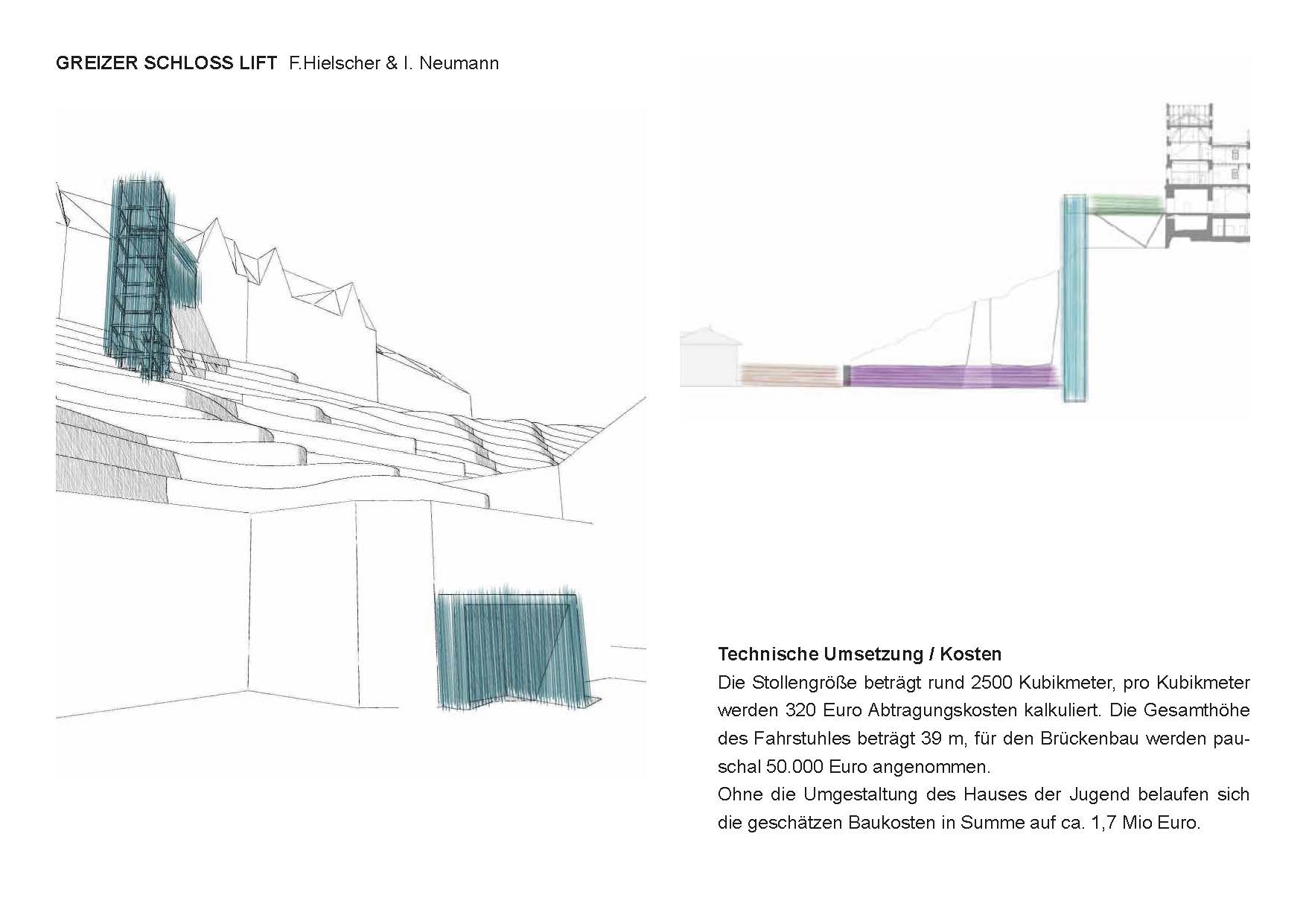 GREIZER SCHLOSS LIFT F.Hielscher & I. Neumann

Technische Umsetzung / Kosten
Die Stollengröße beträgt rund 2500 Kubikmeter, pro Kubikmeter werden 320 Euro Abtragungskosten kalkuliert. Die Gesamthöhe des Fahrstuhles beträgt 39 m, für den Brückenbau werden pauschal 50.000 Euro angenommen.
Ohne die Umgestaltung des Hauses der Jugend belaufen sich die geschätzen Baukosten in Summe auf ca. 1,7 Mio Euro.